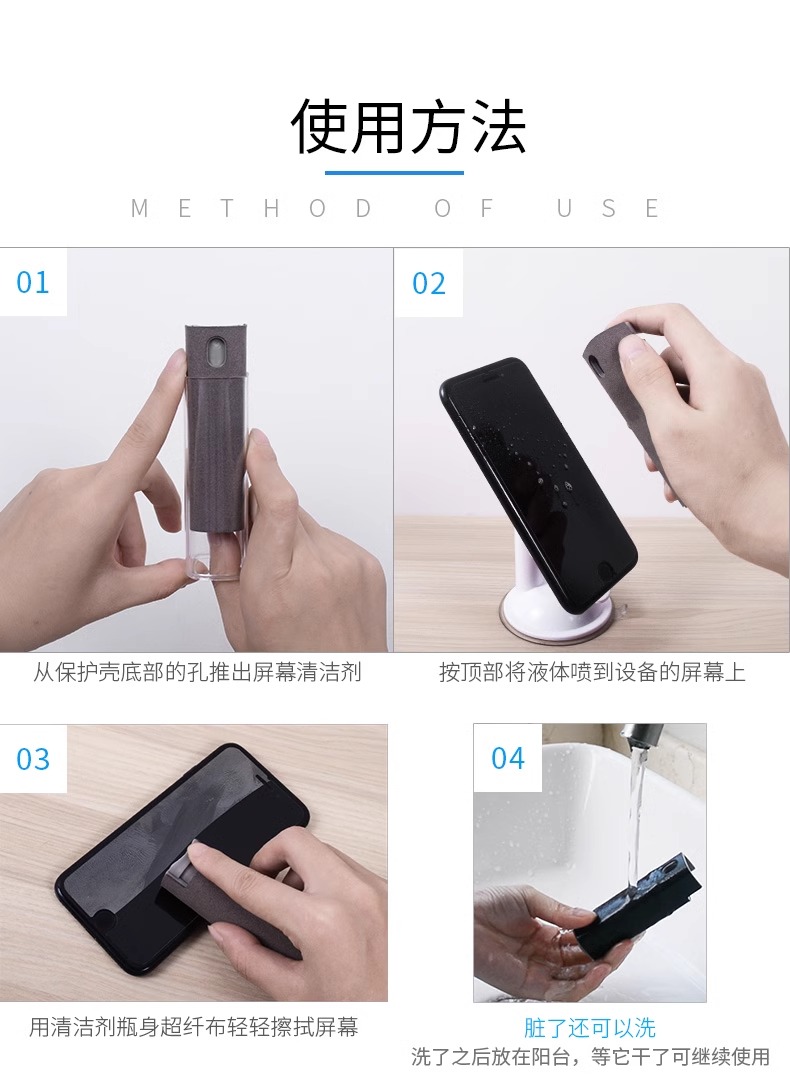 使用方法

METHOD OF USE

01

从保护壳底部的孔推出屏幕清洁剂

02

按顶部将液体喷到设备的屏幕上

03

用清洁剂瓶身超纤布轻轻擦拭屏幕

04

脏了还可以洗
洗了之后放在阳台，等它干了可继续使用