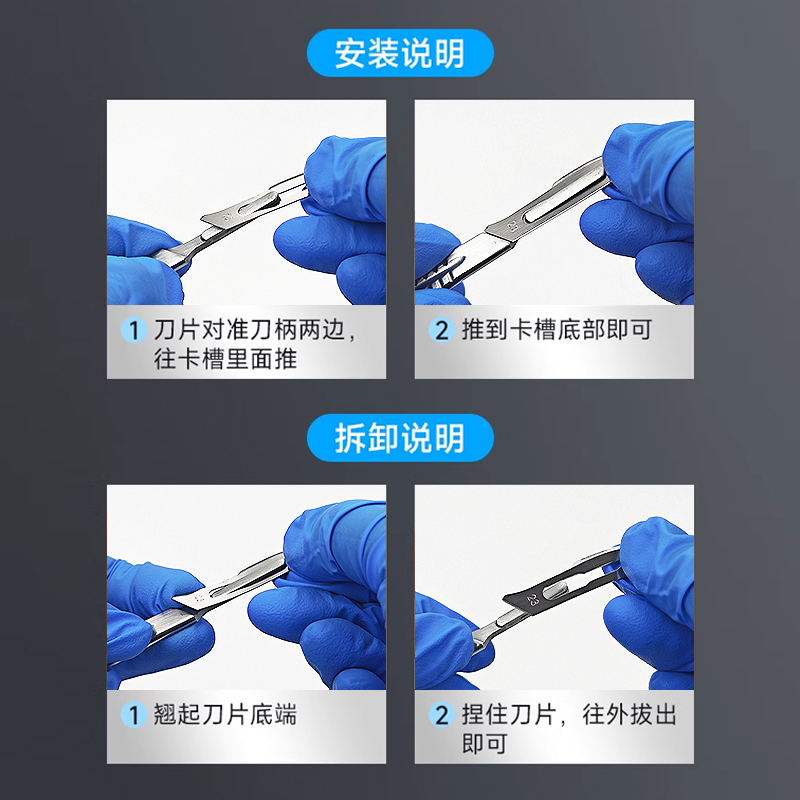 安装说明

1 刀片对准刀柄两边，往卡槽里面推

2 推到卡槽底部即可

拆卸说明

1 翘起刀片底端

23

2 捏住刀片，往外拔出即可