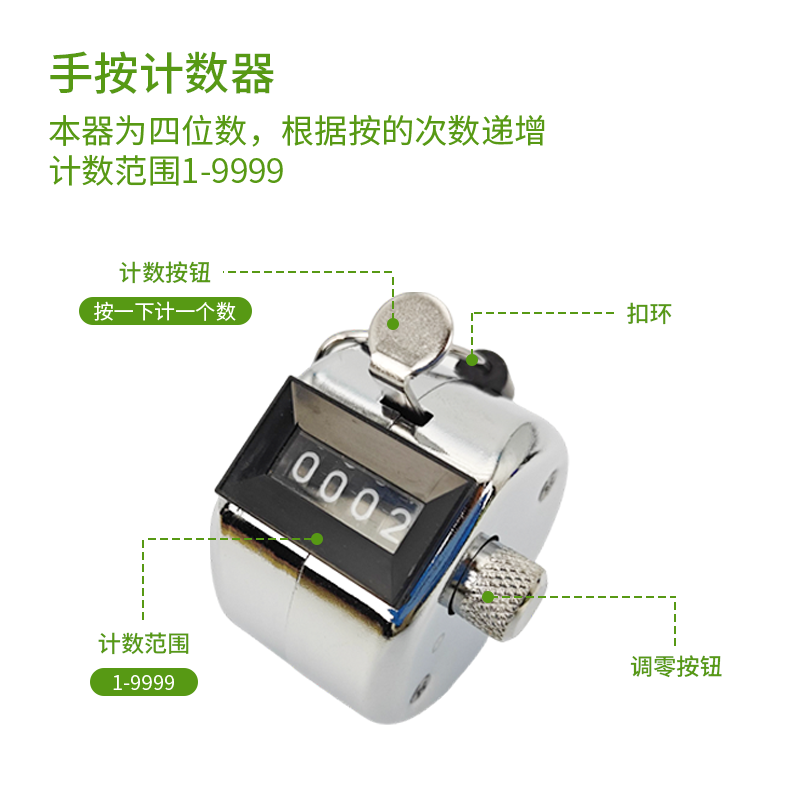 手按计数器
本器为四位数，根据按的次数递增
计数范围1-9999

计数按钮
按一下计一个数

扣环

0002

计数范围
1-9999

调零按钮