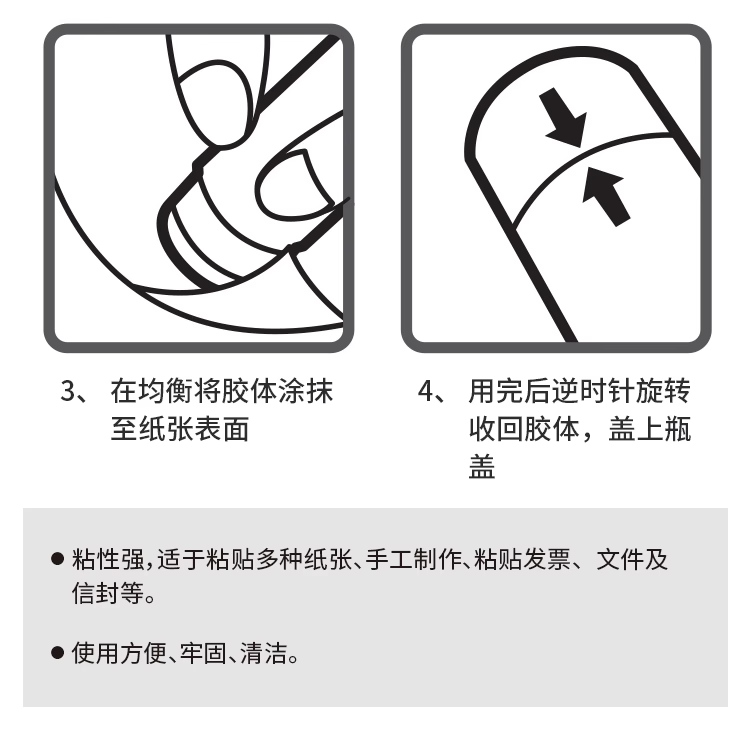 3、 在均衡将胶体涂抹至纸张表面

4、 用完后逆时针旋转收回胶体，盖上瓶盖

● 粘性强，适于粘贴多种纸张、手工制作、粘贴发票、文件及信封等。

● 使用方便、牢固、清洁。