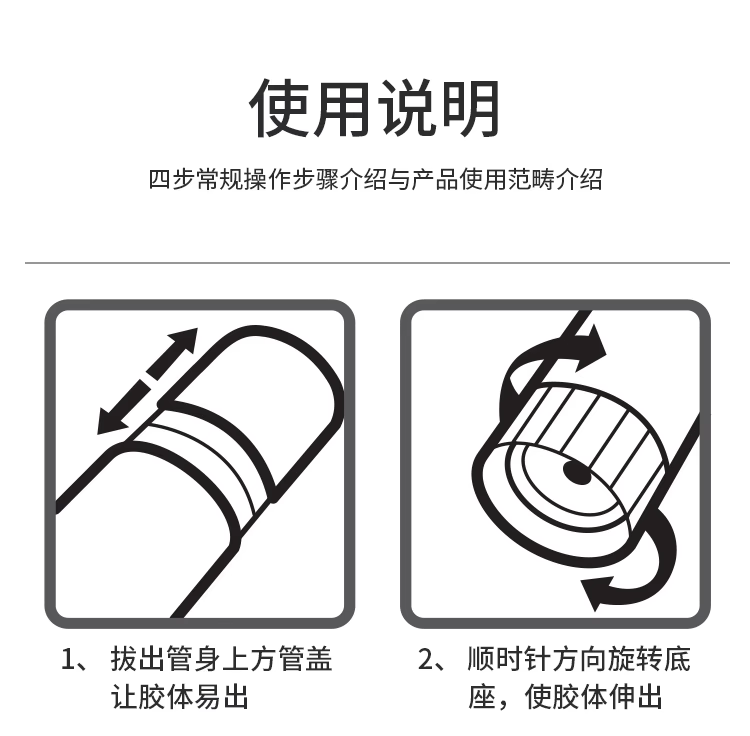 使用说明

四步常规操作步骤介绍与产品使用范畴介绍

1、拔出管身上方管盖让胶体易出

2、顺时针方向旋转底座，使胶体伸出